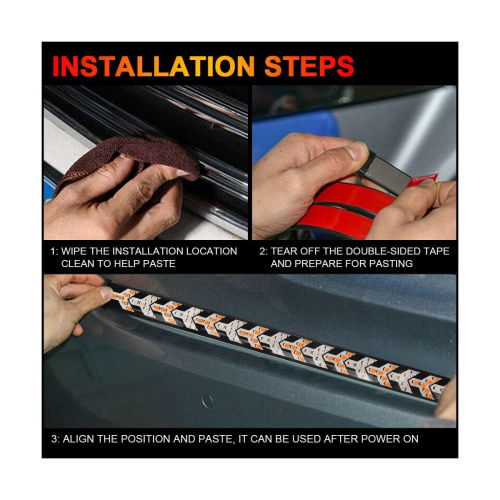 INSTALLATION STEPS

1: WIPE THE INSTALLATION LOCATION CLEAN TO HELP PASTE

2: TEAR OFF THE DOUBLE-SIDED TAPE AND PREPARE FOR PASTING

3: ALIGN THE POSITION AND PASTE, IT CAN BE USED AFTER POWER ON