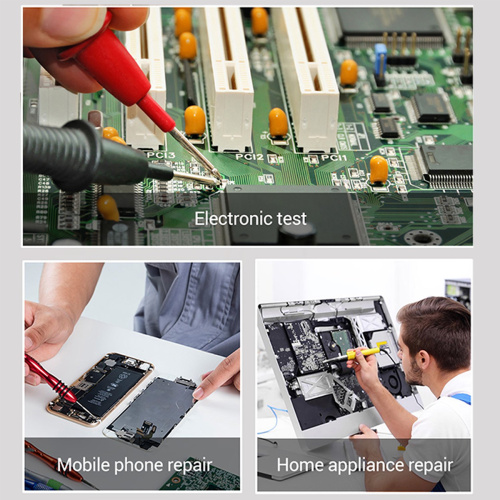 PCI3
PCI2
PCI1
Electronic test

Mobile phone repair

Home appliance repair