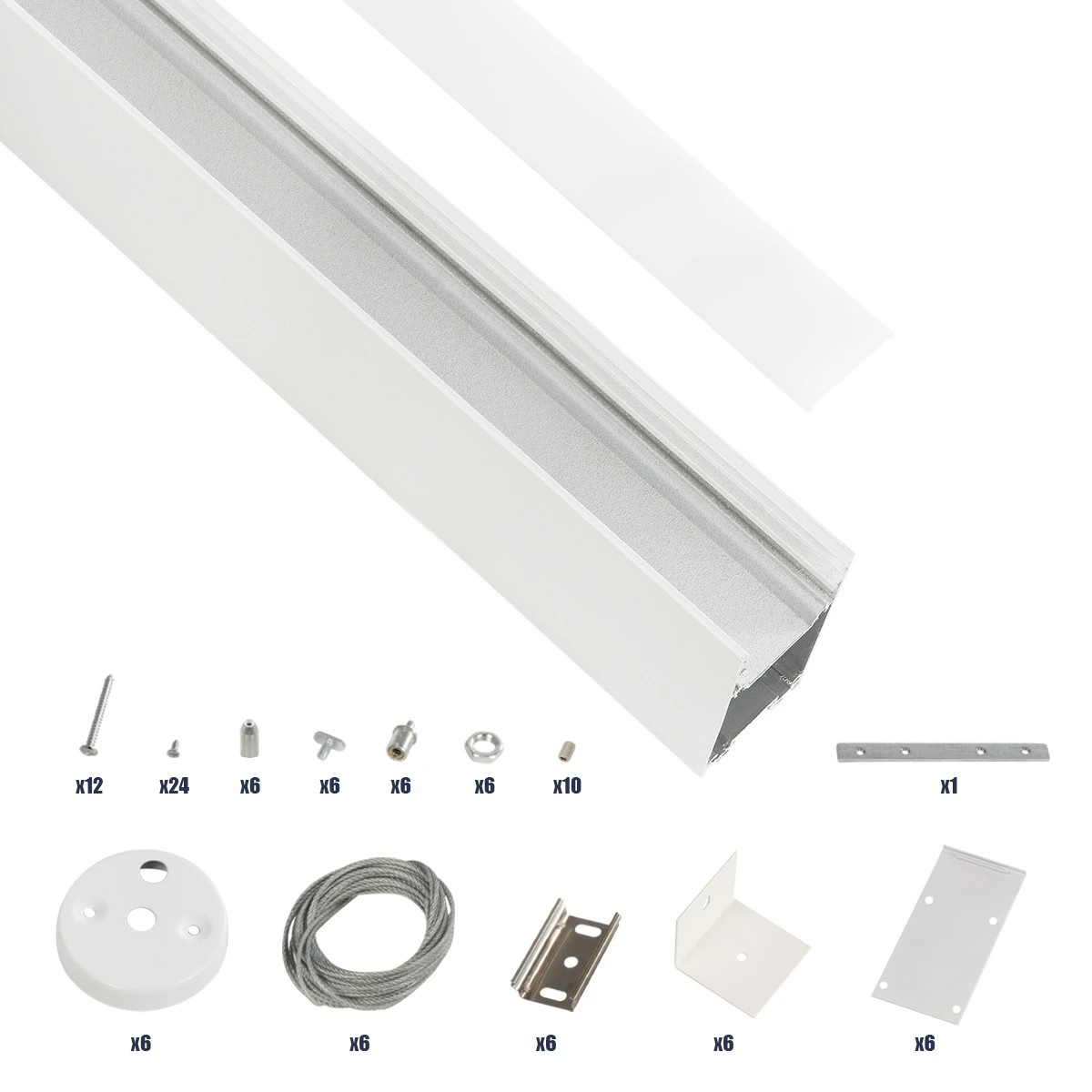 x12 x24 x6 x6 x6 x6 x10 x1

x6 x6 x6 x6 x6