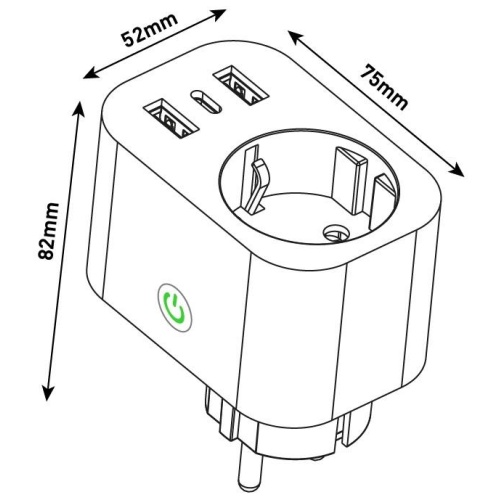 52mm
75mm
82mm