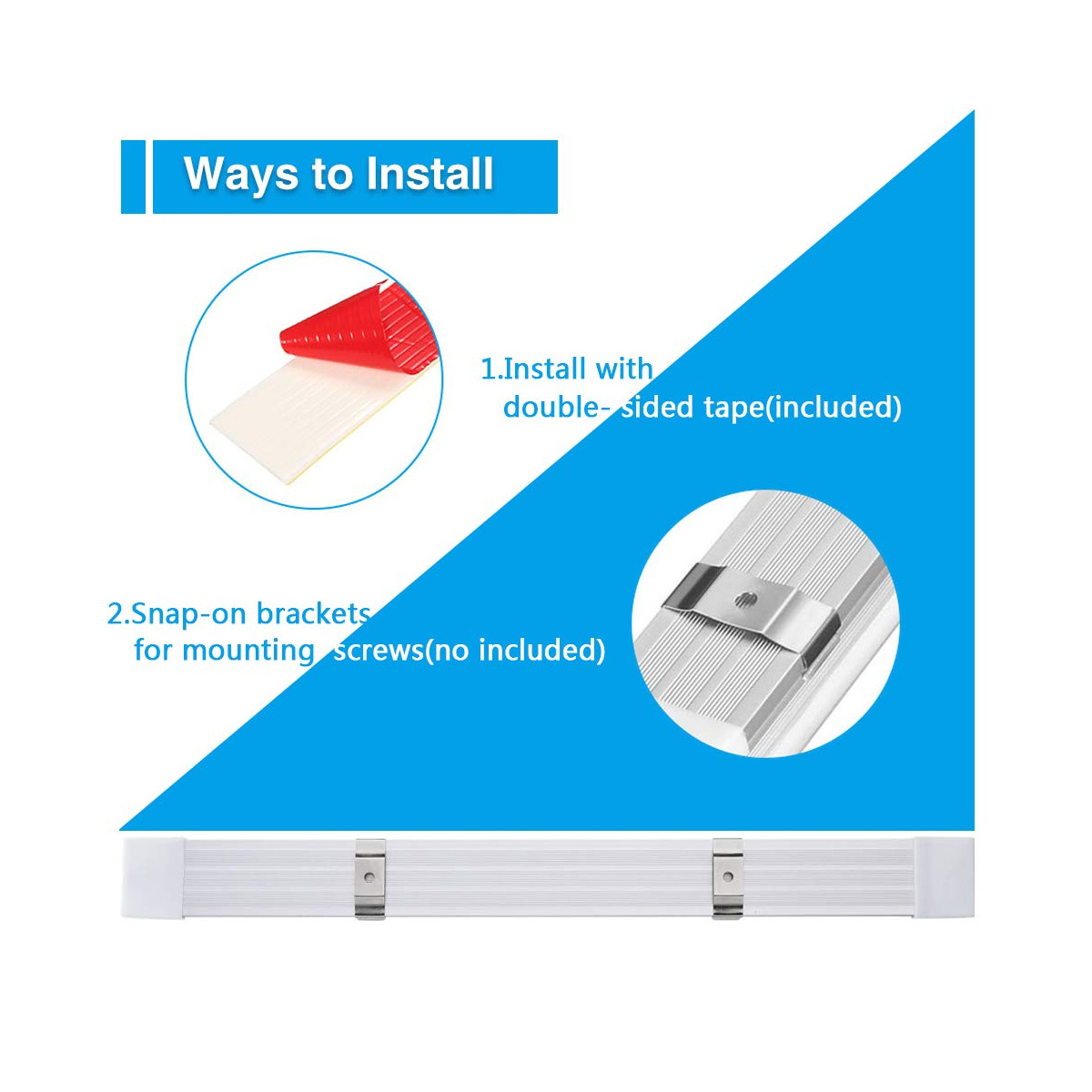 Ways to Install

1.Install with double- sided tape(included)

2.Snap-on brackets for mounting screws(no included)